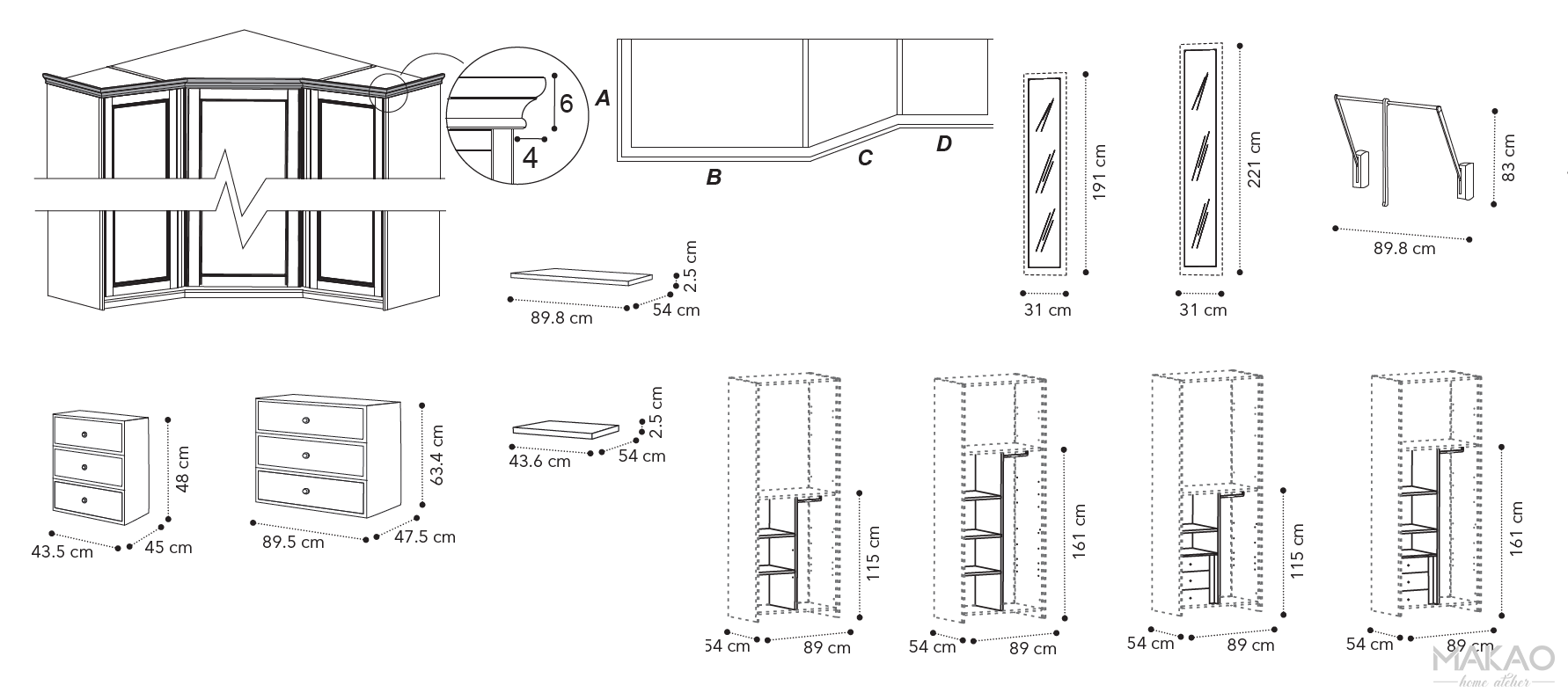 6
4
A
B
C
D
191 cm
31 cm
221 cm
31 cm
83 cm
89.8 cm
2.5 cm
89.8 cm
54 cm
48 cm
43.5 cm
45 cm
63.4 cm
89.5 cm
47.5 cm
2.5 cm
43.6 cm
54 cm
115 cm
54 cm
89 cm
161 cm
54 cm
89 cm
115 cm
54 cm
89 cm
161 cm
54 cm
89 cm
MAKAO
home atelier